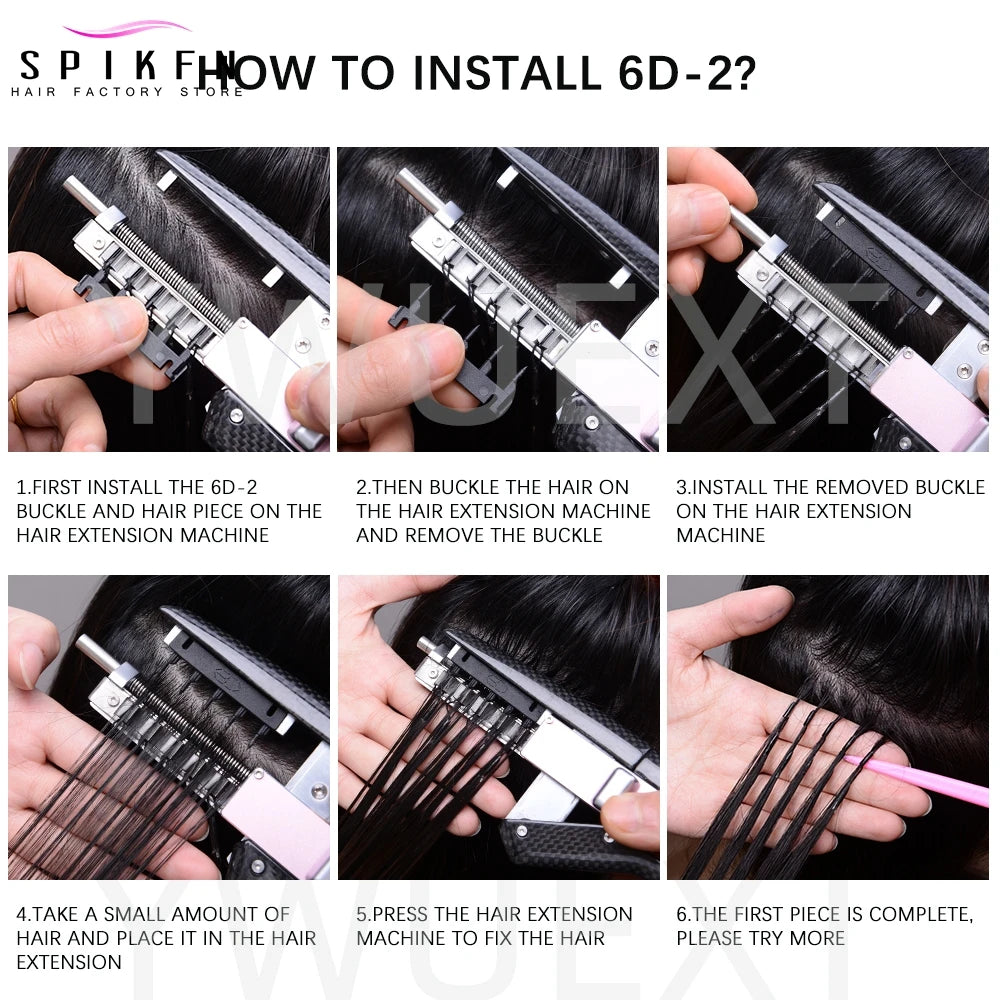 SPIKFN
HAIR FACTORY STORE

HOW TO INSTALL 6D-2?

YWUEXT

1.FIRST INSTALL THE 6D-2 BUCKLE AND HAIR PIECE ON THE HAIR EXTENSION MACHINE

2.THEN BUCKLE THE HAIR ON THE HAIR EXTENSION MACHINE AND REMOVE THE BUCKLE

3.INSTALL THE REMOVED BUCKLE ON THE HAIR EXTENSION MACHINE

4.TAKE A SMALL AMOUNT OF HAIR AND PLACE IT IN THE HAIR EXTENSION

5.PRESS THE HAIR EXTENSION MACHINE TO FIX THE HAIR

6.THE FIRST PIECE IS COMPLETE, PLEASE TRY MORE

YWUEXT